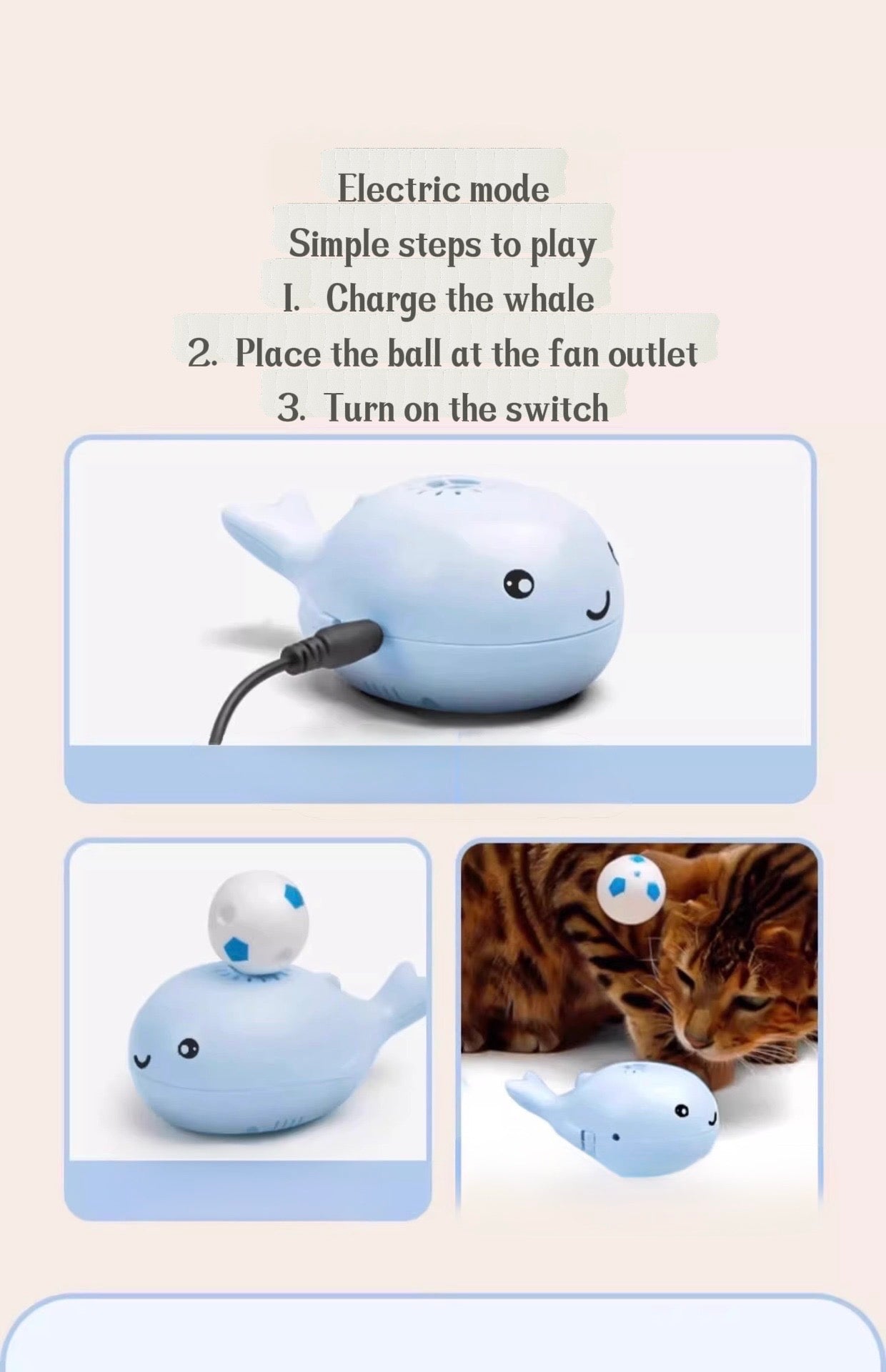 Electric mode
Simple steps to play
1. Charge the whale
2. Place the ball at the fan outlet
3. Turn on the switch